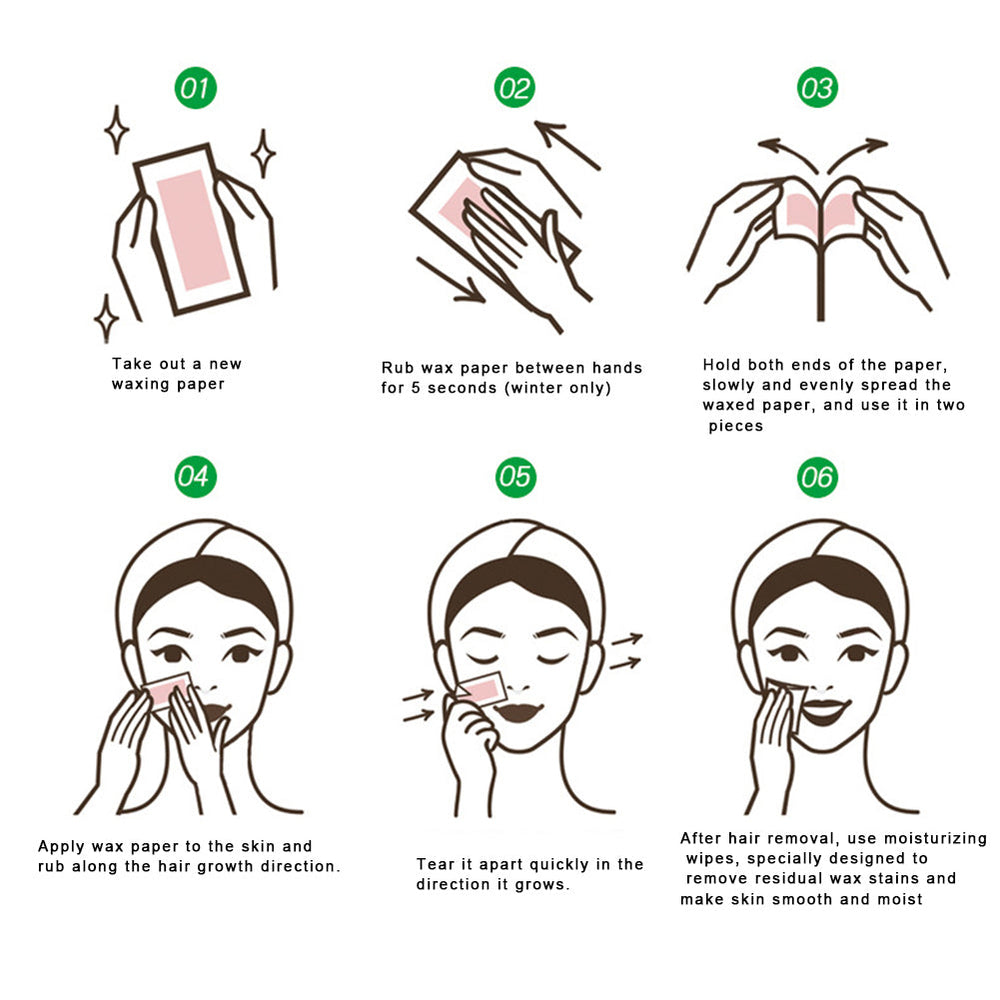 01

Take out a new waxing paper

02

Rub wax paper between hands for 5 seconds (winter only)

03

Hold both ends of the paper, slowly and evenly spread the waxed paper, and use it in two pieces

04

Apply wax paper to the skin and rub along the hair growth direction.

05

Tear it apart quickly in the direction it grows.

06

After hair removal, use moisturizing wipes, specially designed to remove residual wax stains and make skin smooth and moist